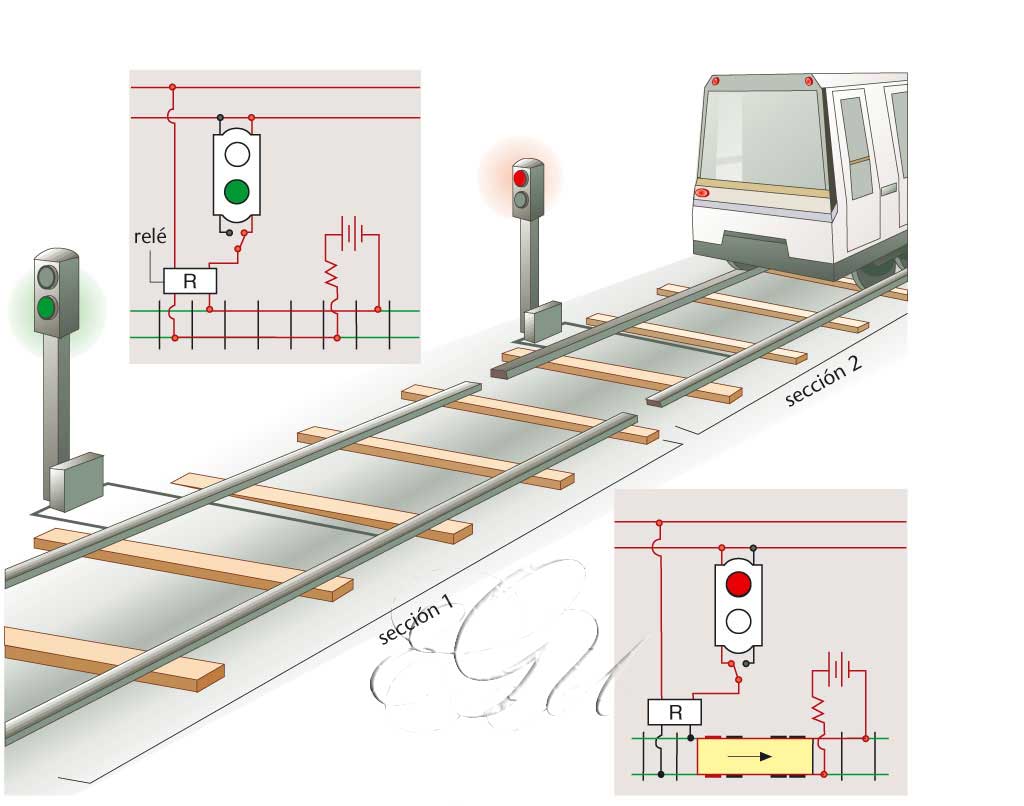 relé

R

sección 2

sección 1

R