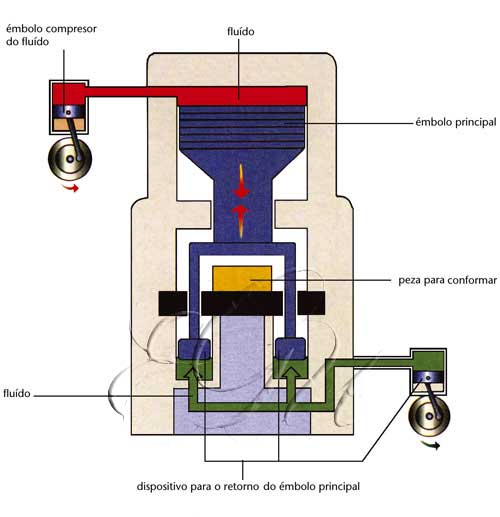 émbolo compresor do fluído

fluído

émbolo principal

peza para conformar

fluído

dispositivo para o retorno do émbolo principal