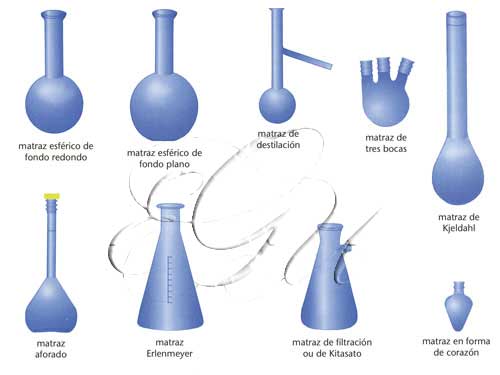 matraz esférico de fondo redondo

matraz esférico de fondo plano

matraz de destilación

matraz de tres bocas

matraz de Kjeldahl

matraz aforado

matraz Erlenmeyer

matraz de filtración ou de Kitasato

matraz en forma de corazón