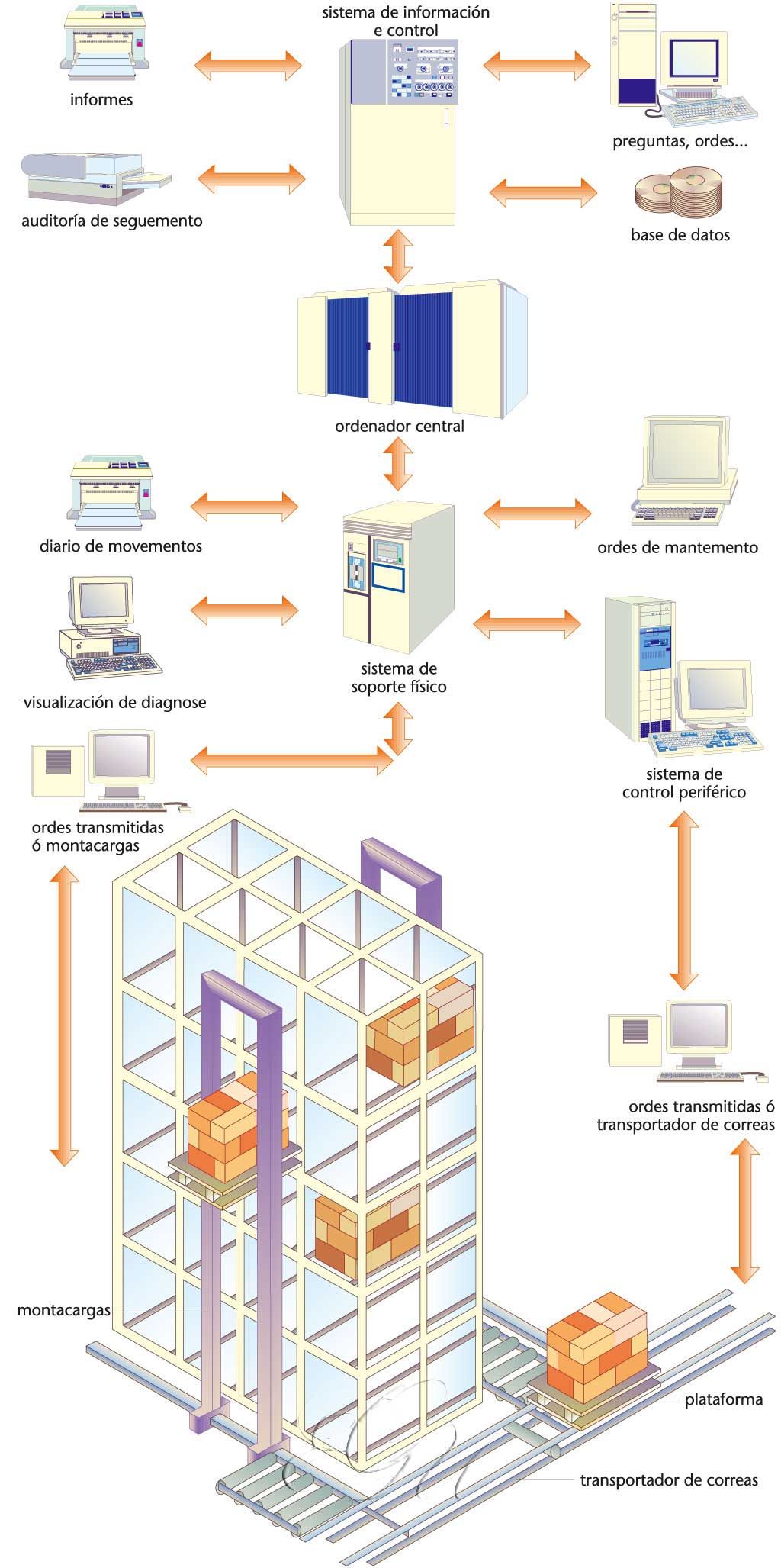 sistema de información e control

informes

preguntas, ordes...

auditoría de seguemento

base de datos

ordenador central

diario de movementos

ordes de mantemento

visualización de diagnose

sistema de soporte físico

sistema de control periférico

ordes transmitidas ó montacargas

ordes transmitidas ó transportador de correas

montacargas

plataforma

transportador de correas