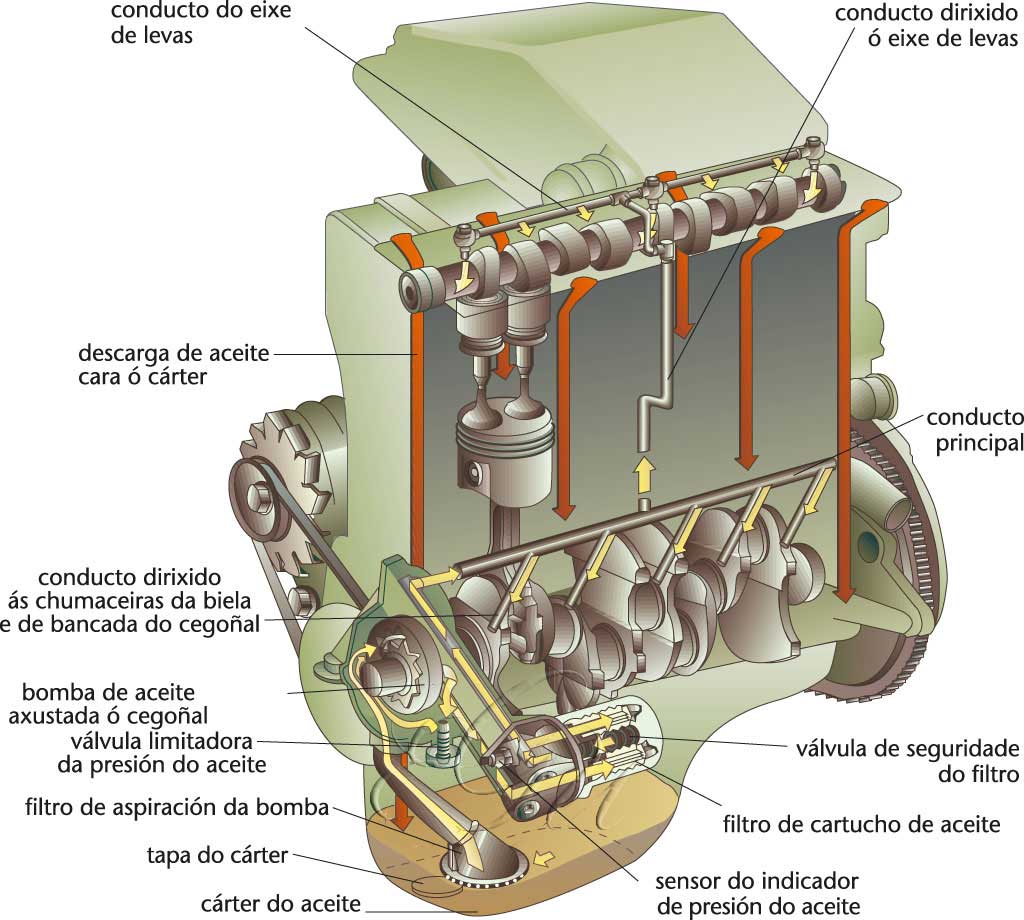 conducto do eixe de levas

conducto dirixido ó eixe de levas

descarga de aceite cara ó cárter

conducto principal

conducto dirixido ás chumaceiras da biela e de bancada do cegoñal

bomba de aceite axustada ó cegoñal

válvula limitadora da presión do aceite

válvula de seguridade do filtro

filtro de aspiración da bomba

filtro de cartucho de aceite

tapa do cárter

cárter do aceite

sensor do indicador de presión do aceite