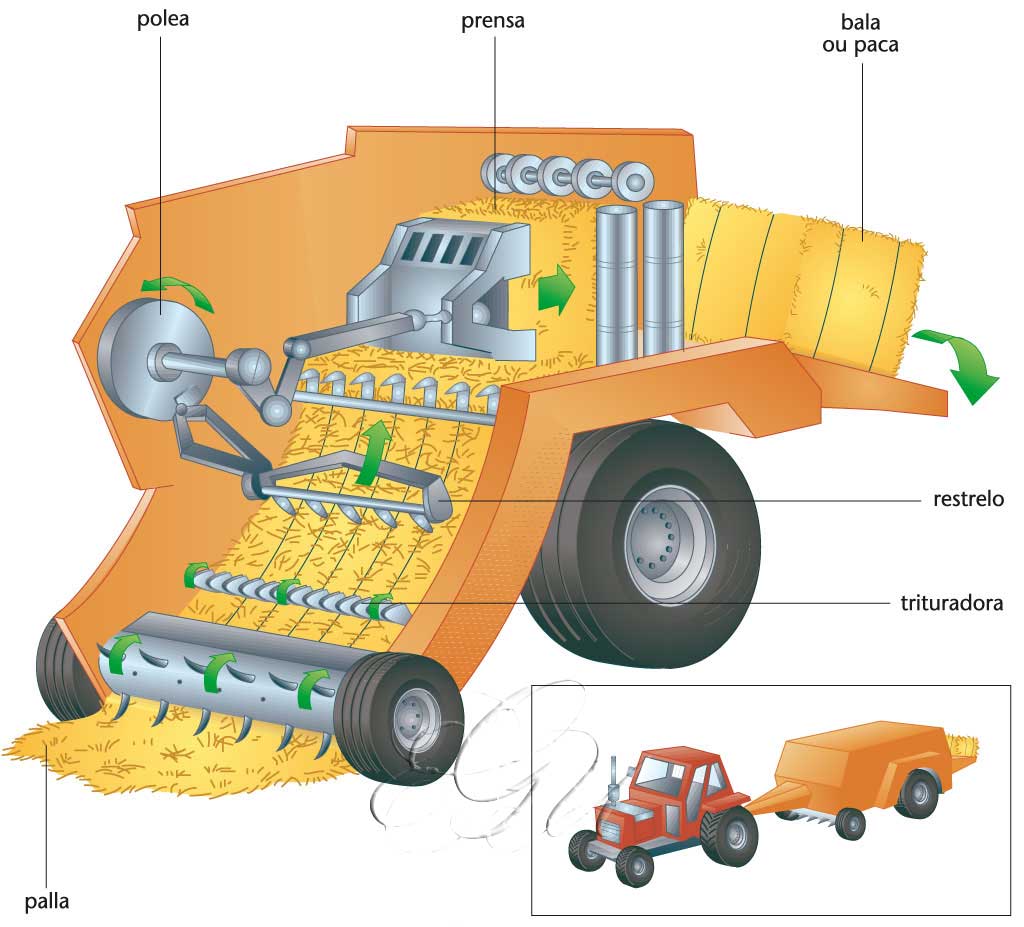 polea

prensa

bala
ou paca

restrelo

trituradora

palla