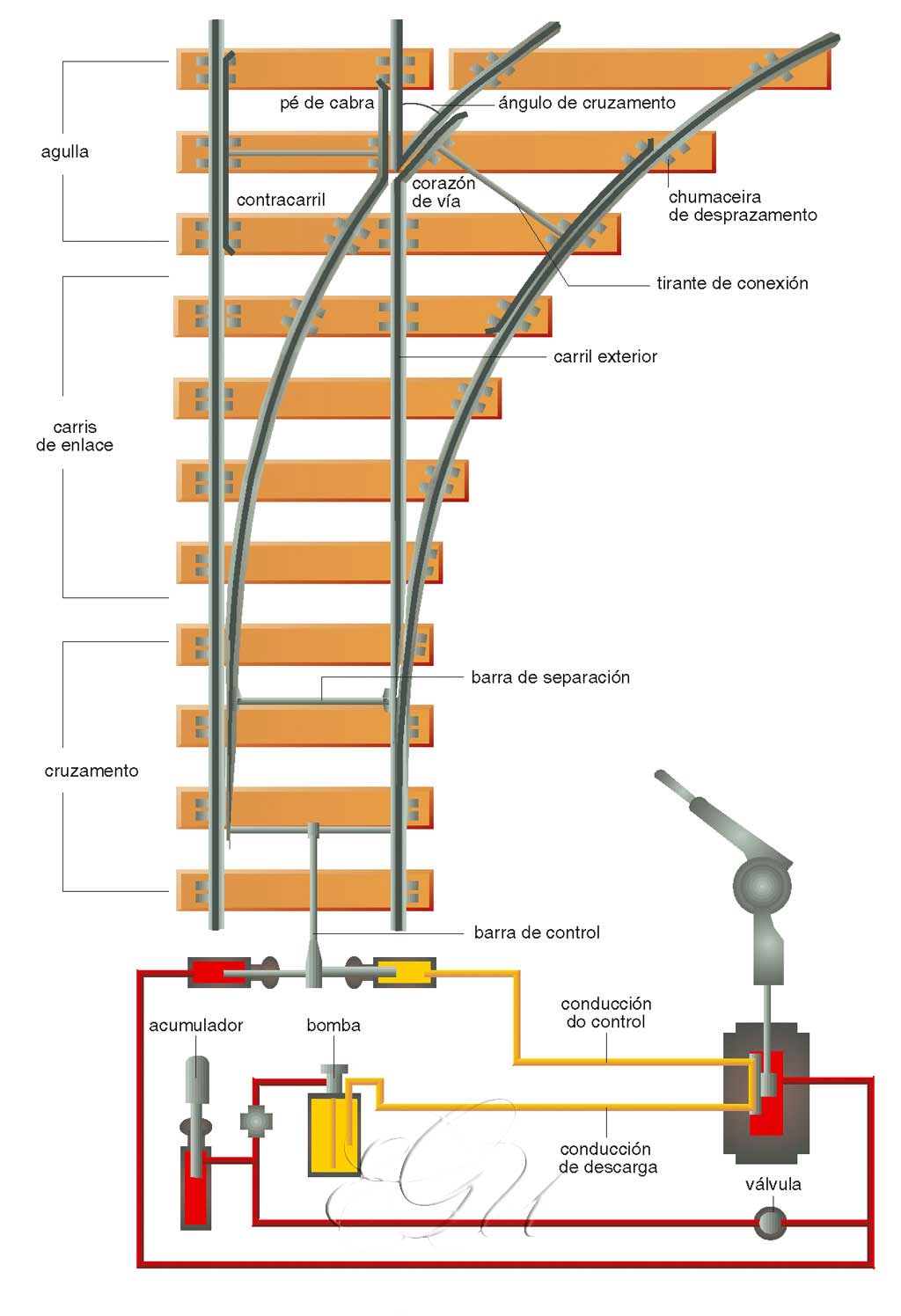 agulla

pé de cabra

ángulo de cruzamento

contracarril

corazón de vía

chumaceira de desprazamento

tirante de conexión

carril exterior

carris de enlace

barra de separación

cruzamento

barra de control

acumulador

bomba

conducción do control

conducción de descarga

válvula