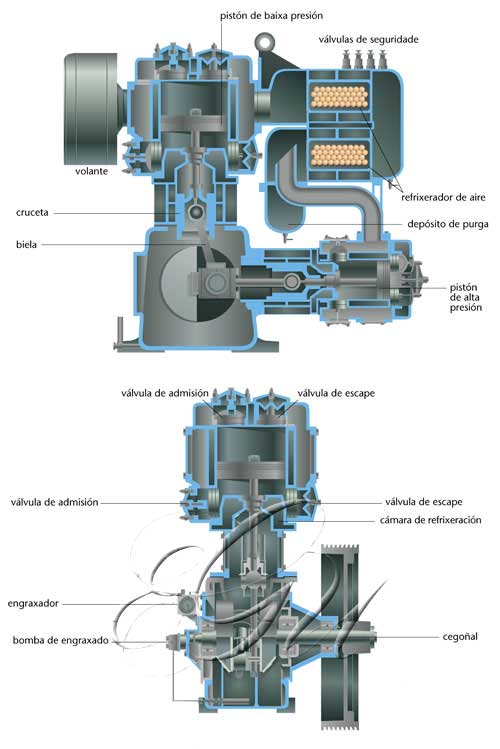 pistón de baixa presión

válvulas de seguridade

volante

refrixerador de aire

cruceta

depósito de purga

biela

pistón de alta presión

válvula de admisión

válvula de escape

válvula de admisión

válvula de escape

cámara de refrixeración

engraxador

bomba de engraxado

cegoñal